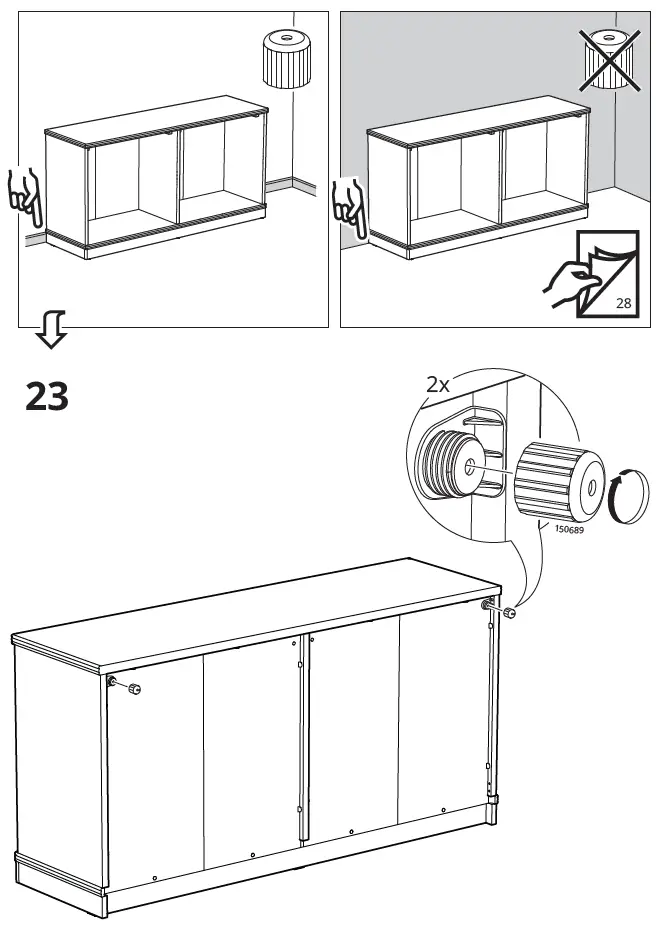 28

23

2x

150689