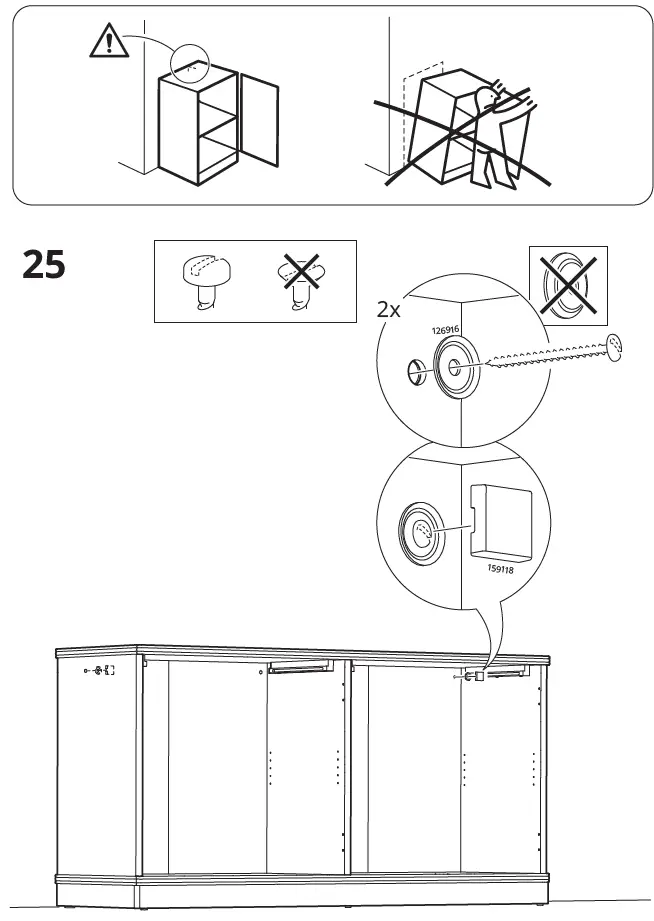 25

2x

126916

159118