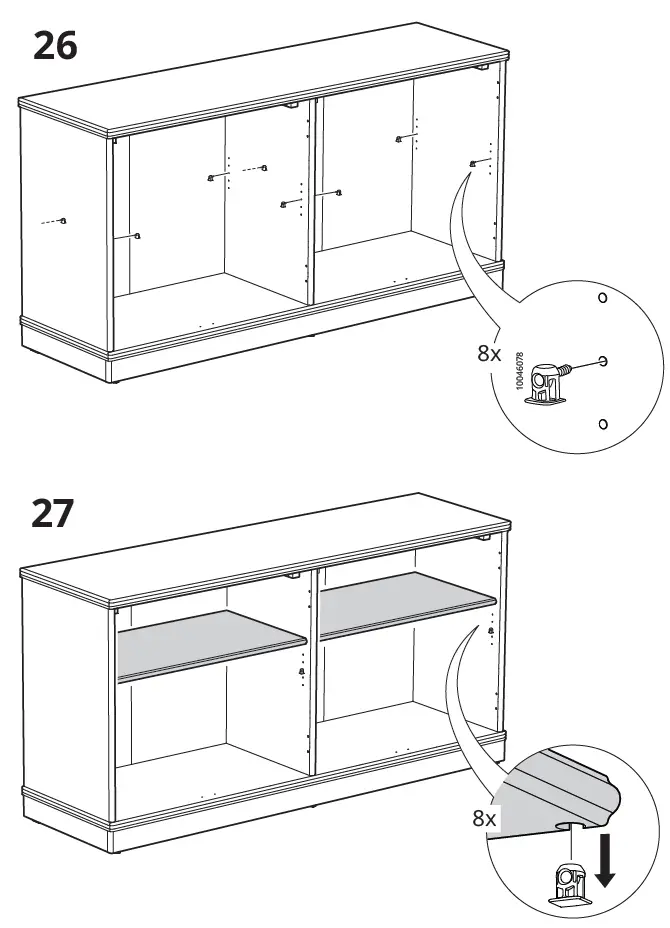 26

8x

10046078

27

8x