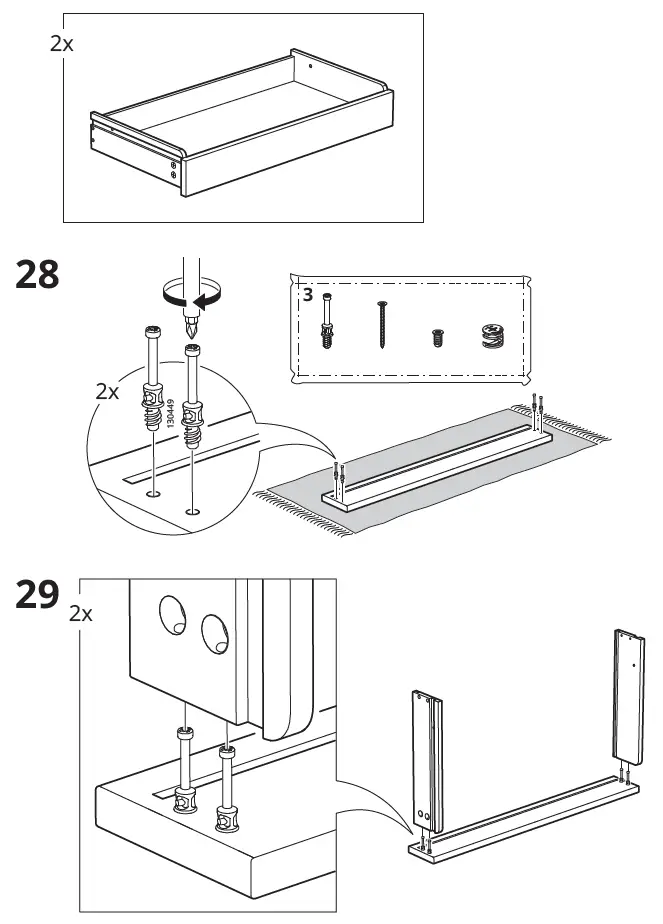 2x

28

2x

130449

3

29

2x