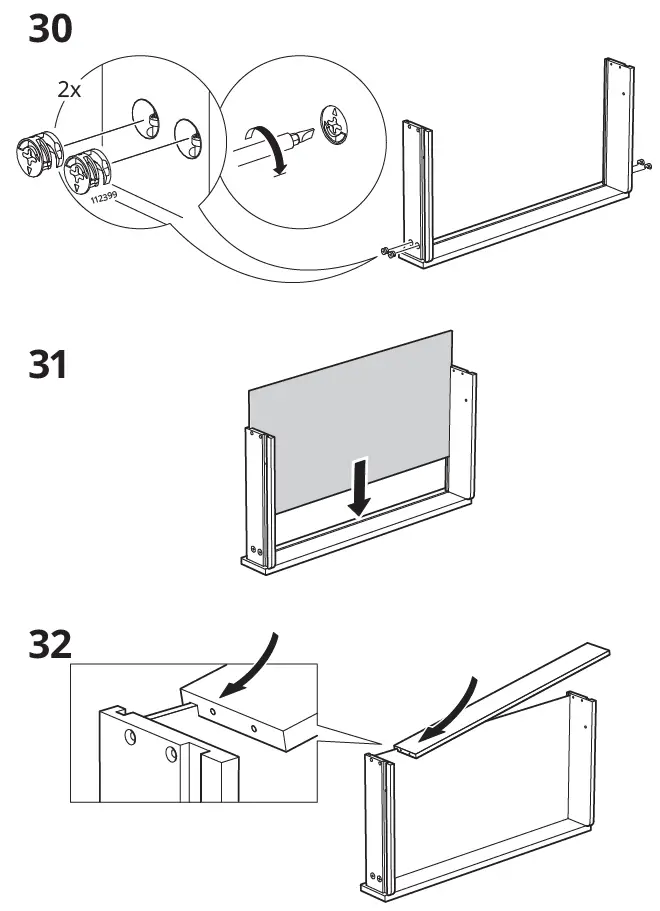 30

2x

112399

31

32