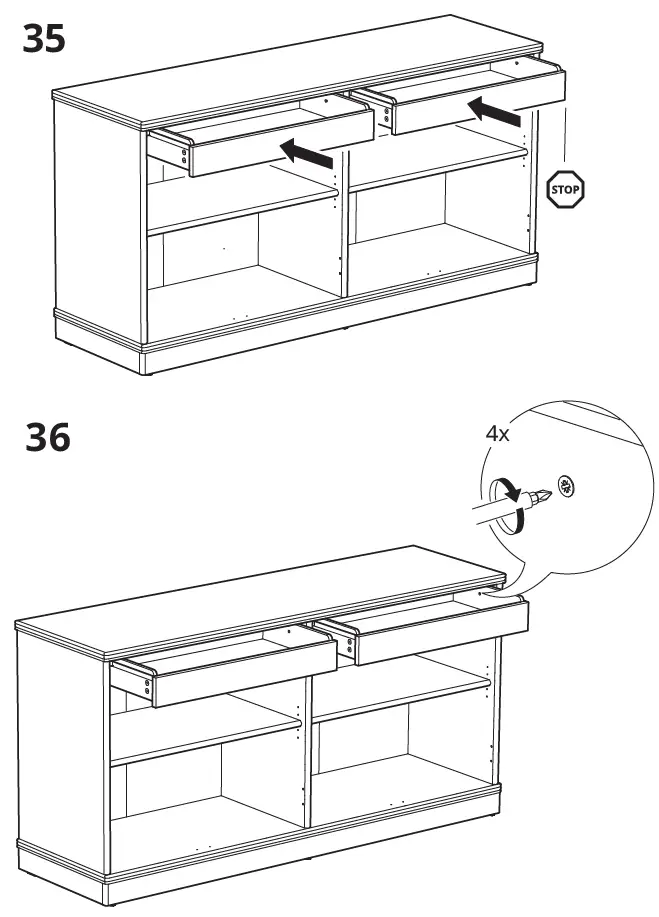 35

STOP

36

4x