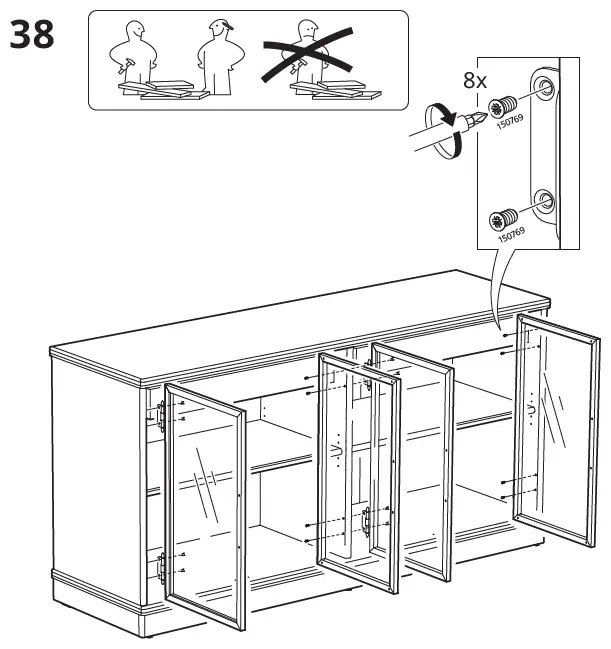 38

8x

150769

150769