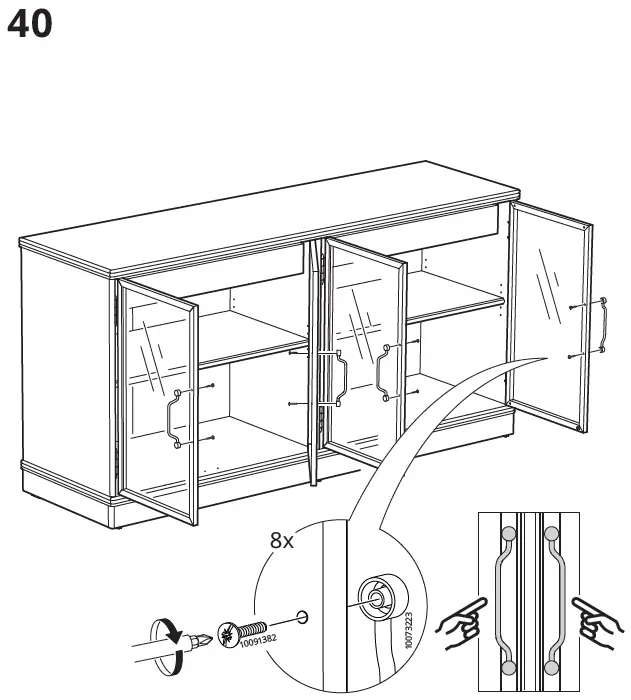 40

8x

10091382

10073223