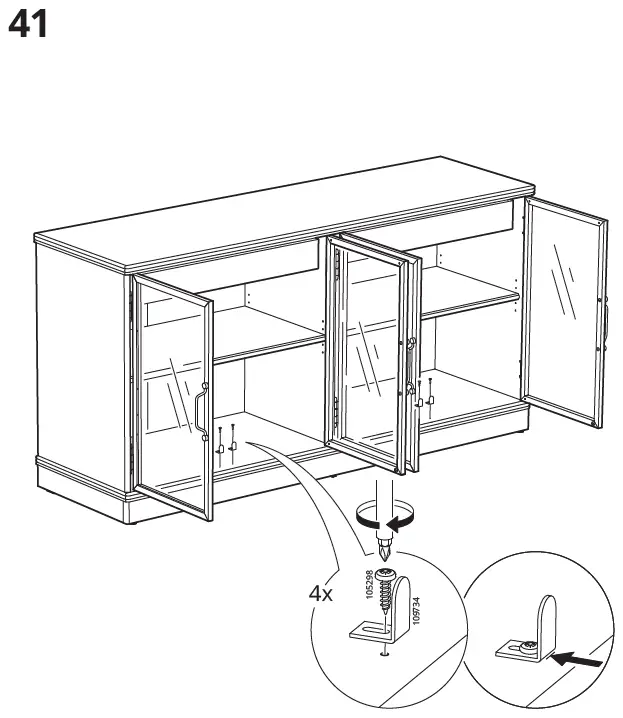 41

4x

105298

109734