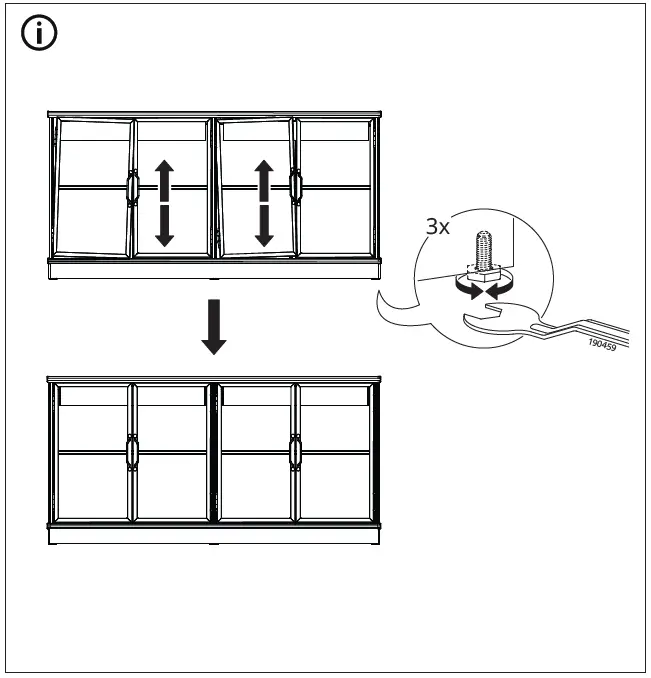 i

3x

190459