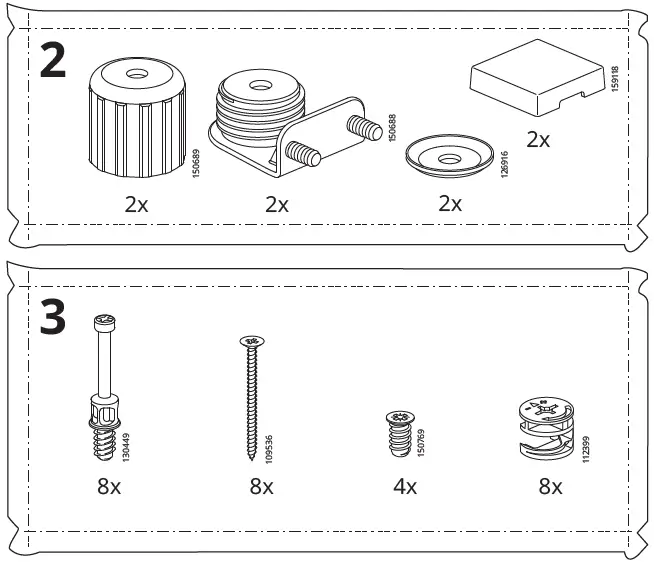 2

150689
2x

150688
2x

126916
2x

159118
2x

3

130449
8x

109536
8x

150769
4x

112399
8x