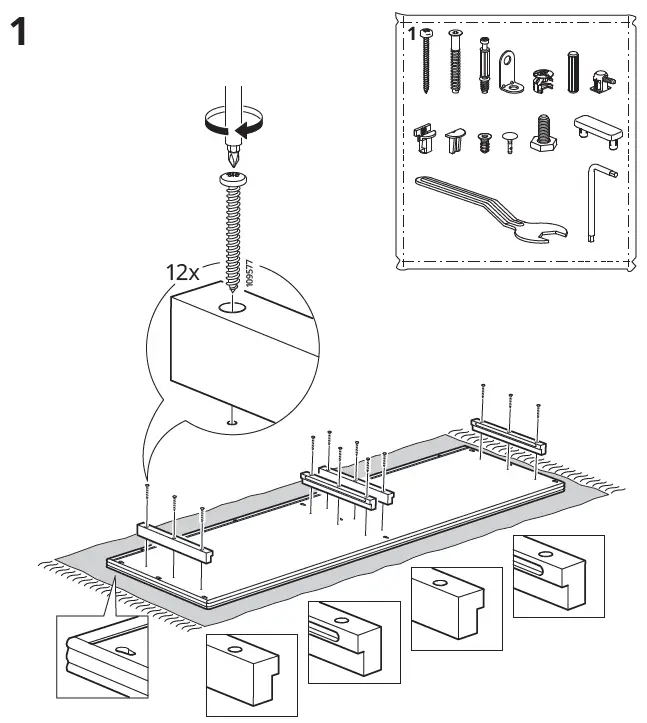 1

1

12x

109577