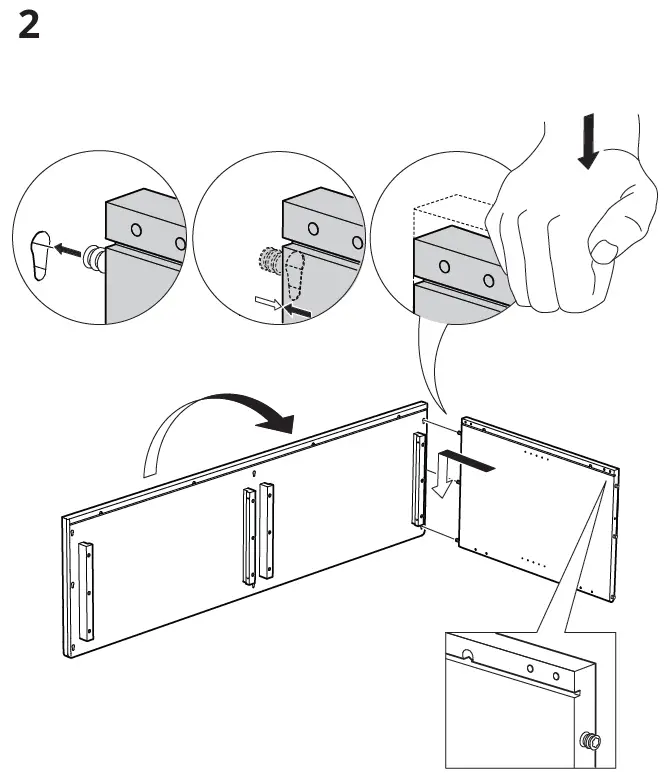 2