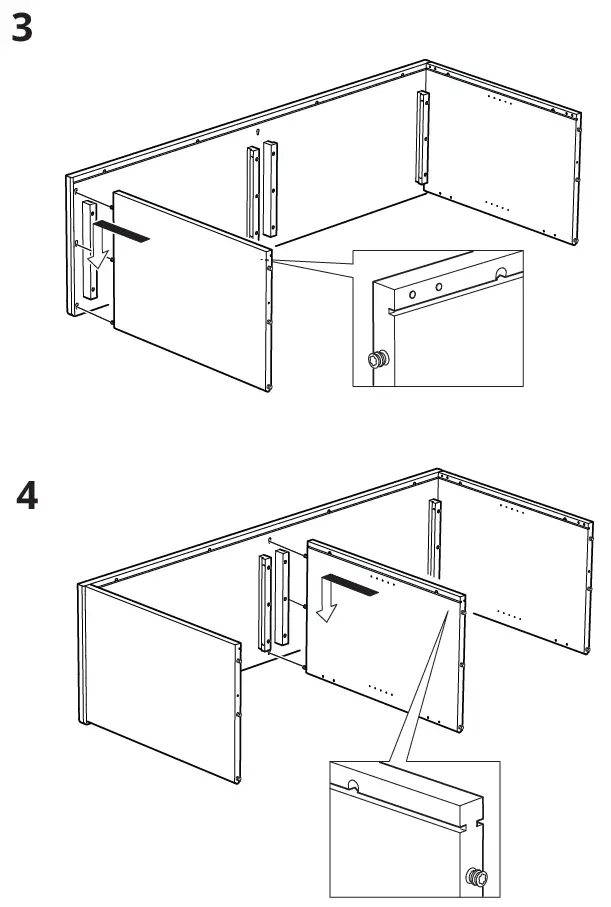 3

4