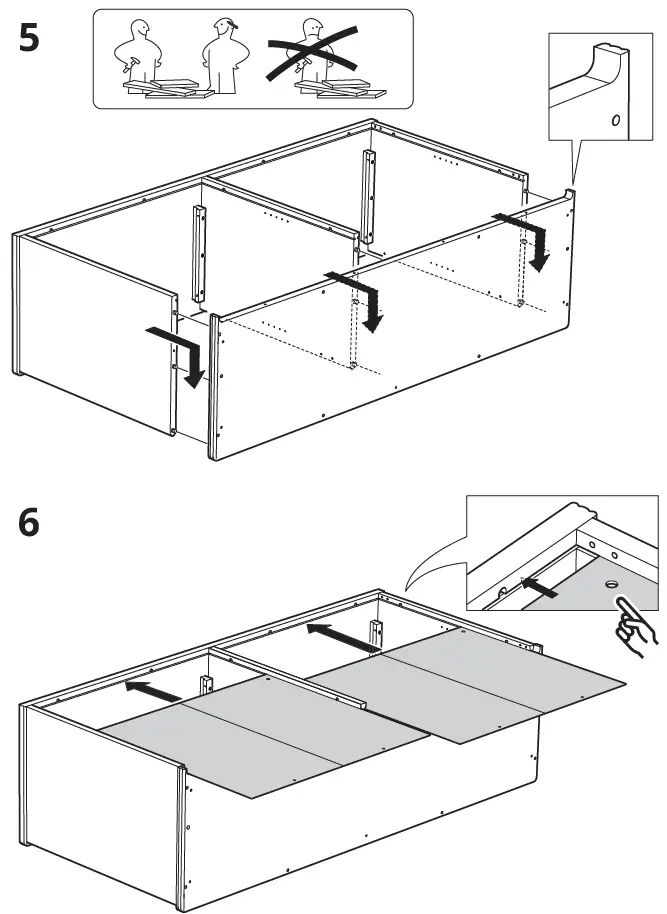 5

6