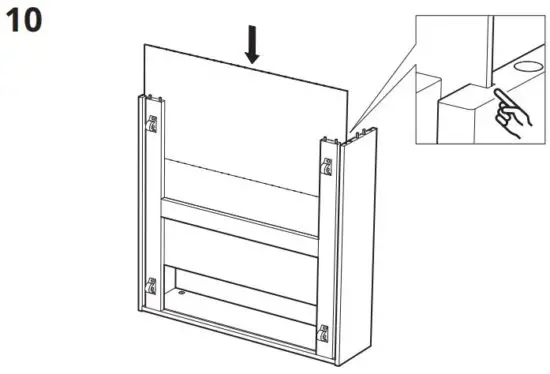 10