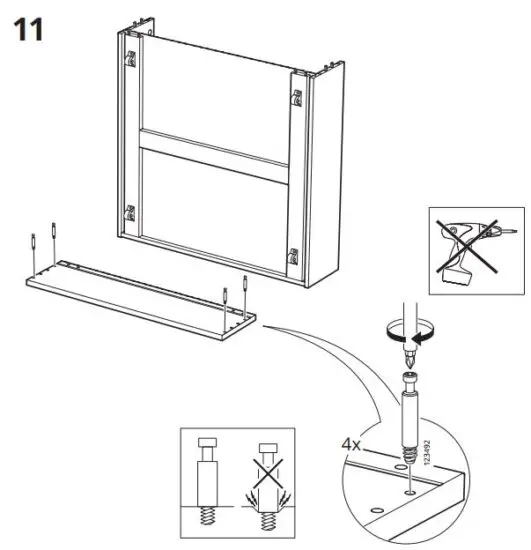 11

4x

123492