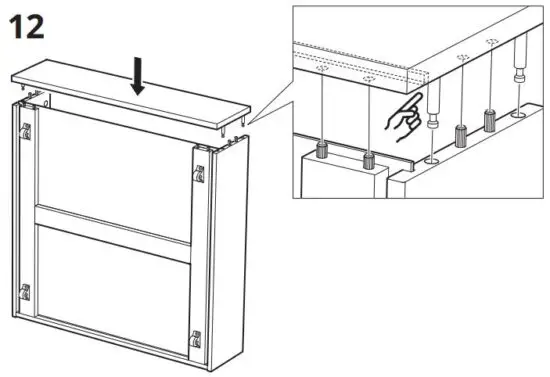 12