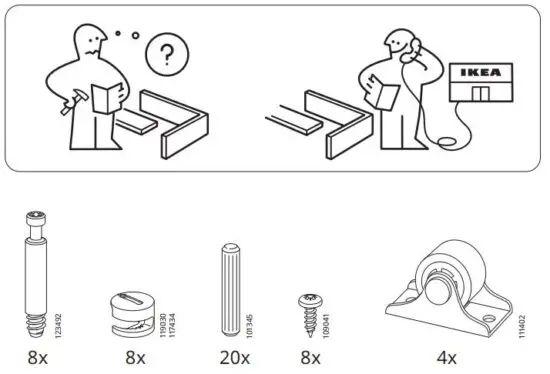 ?

IKEA

123492
8x

119030
117434
8x

101345
20x

109041
8x

111402
4x