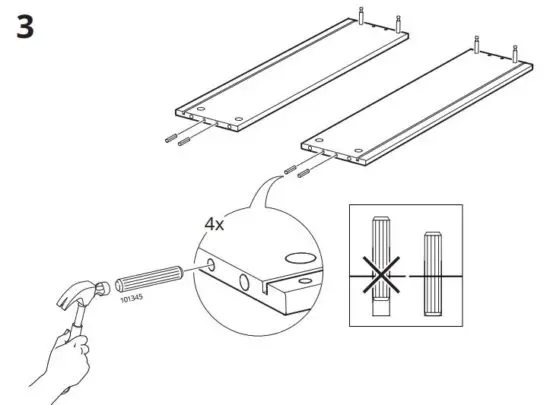 3

4x

101345