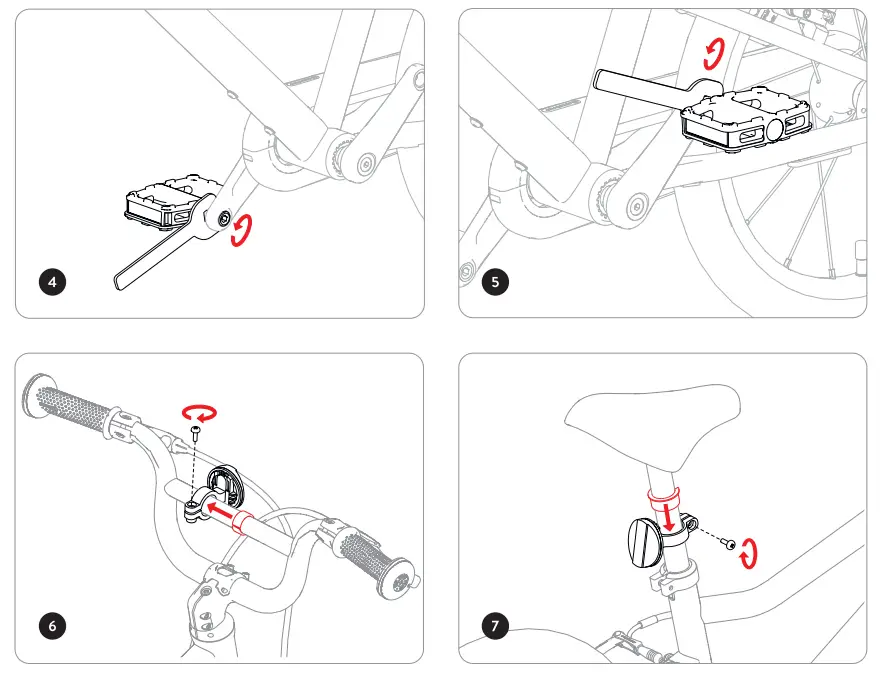 4

5

6

7