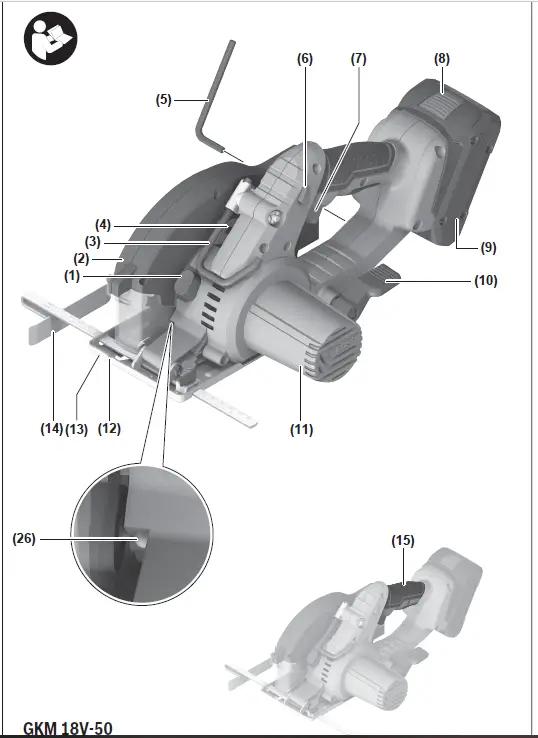 (5)
(6)
(7)
(8)
(4)
(3)
(2)
(1)
(9)
(10)
(14)
(13)
(12)
(11)
(26)
(15)
GKM 18V-50