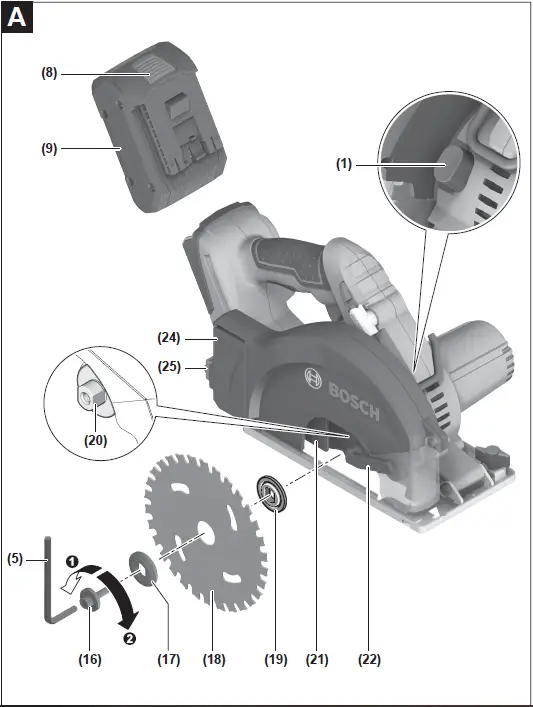 A

(8)

(9)

(1)

(24)

(25)

BOSCH

(20)

(5)

❶

❷

(16)

(17)

(18)

(19)

(21)

(22)