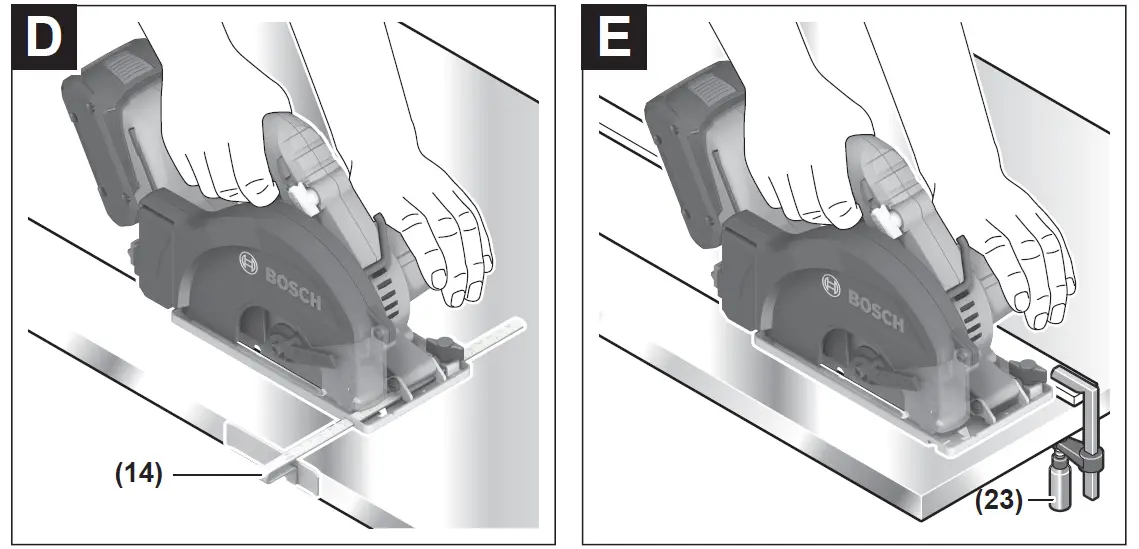 D

BOSCH

(14)

E

BOSCH

(23)