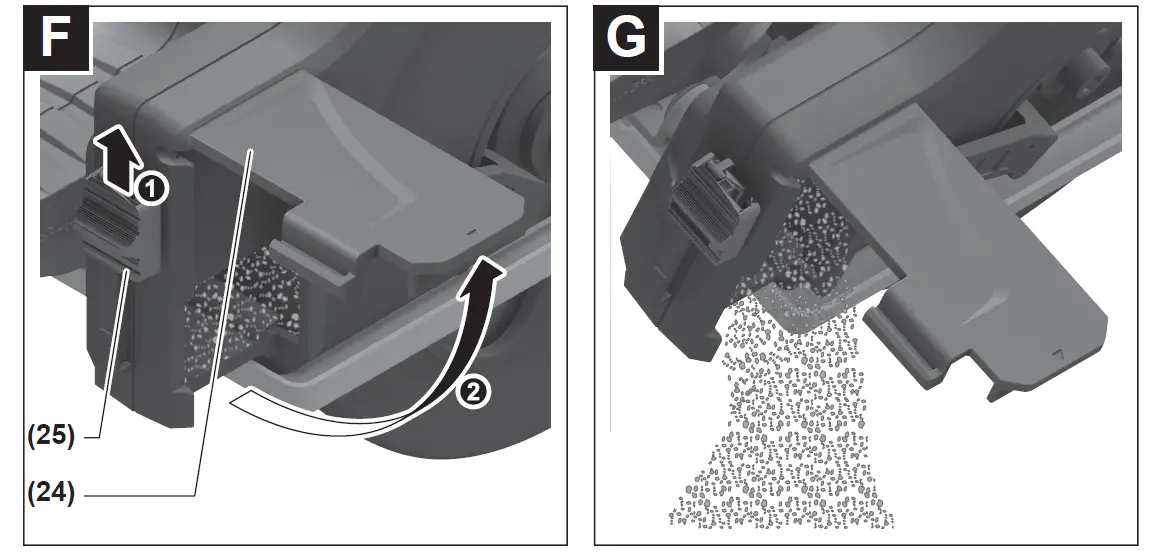 F

1

2

(25)

(24)

G