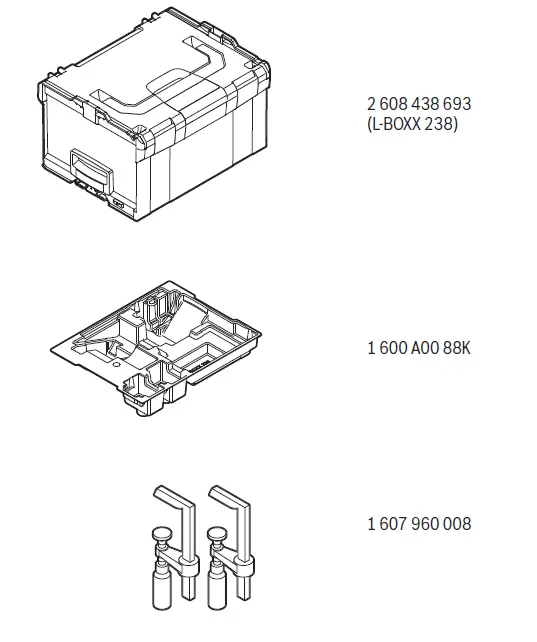 2 608 438 693
(L-BOXX 238)

1 600 A00 88K

1 607 960 008