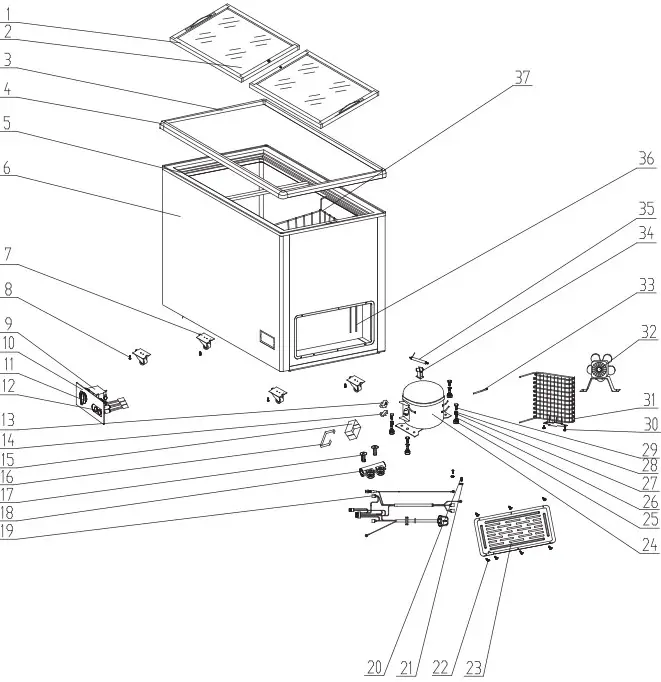 1
2
3
4
5
6
7
8
9
10
11
12
13
14
15
16
17
18
19
37
36
35
34
33
32
31
30
29
28
27
26
25
24
20
21
22
23