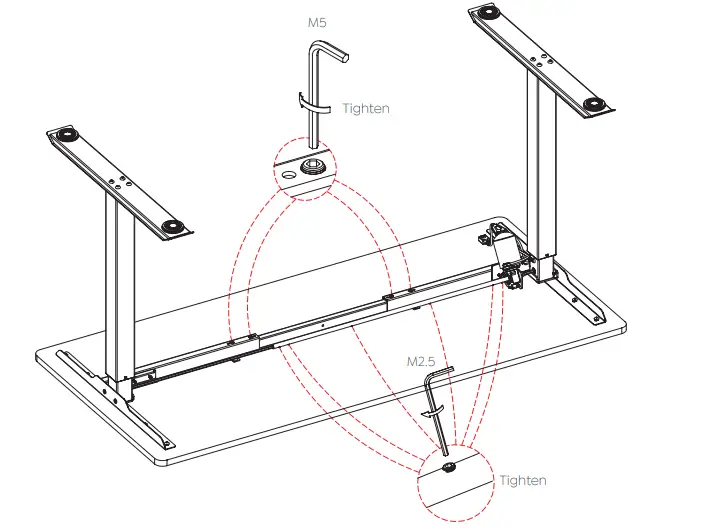 M5

Tighten

M2.5

Tighten