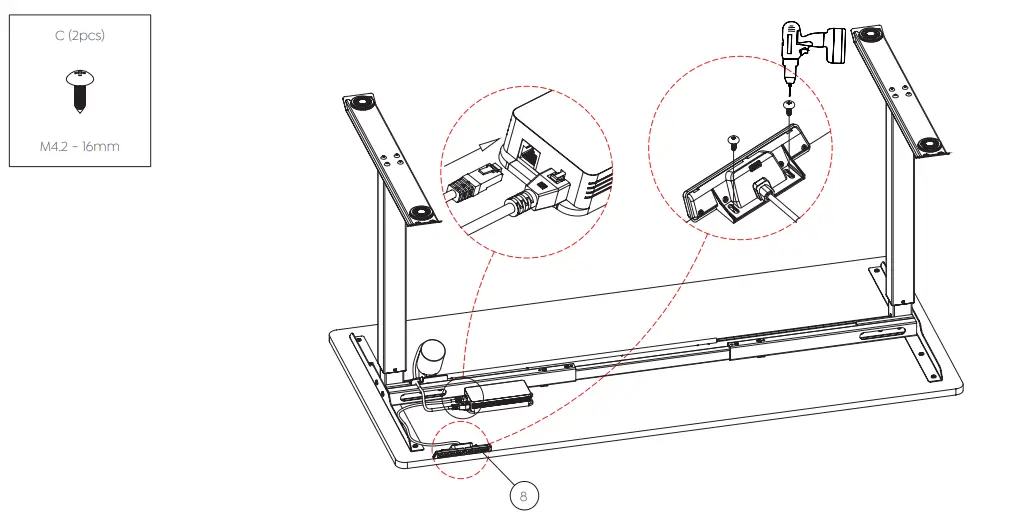 C (2pcs)

M4.2 - 16mm

8