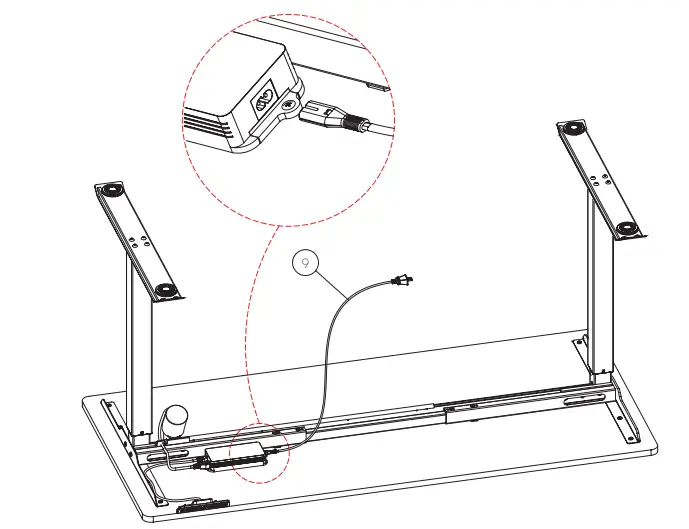 9