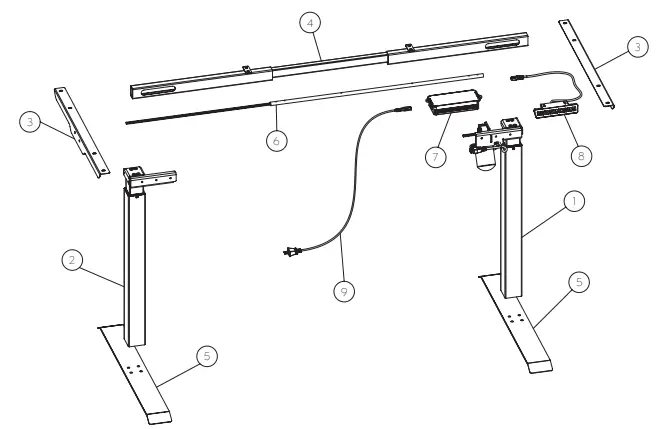 4
3
3
6
7
8
1
2
9
5
5