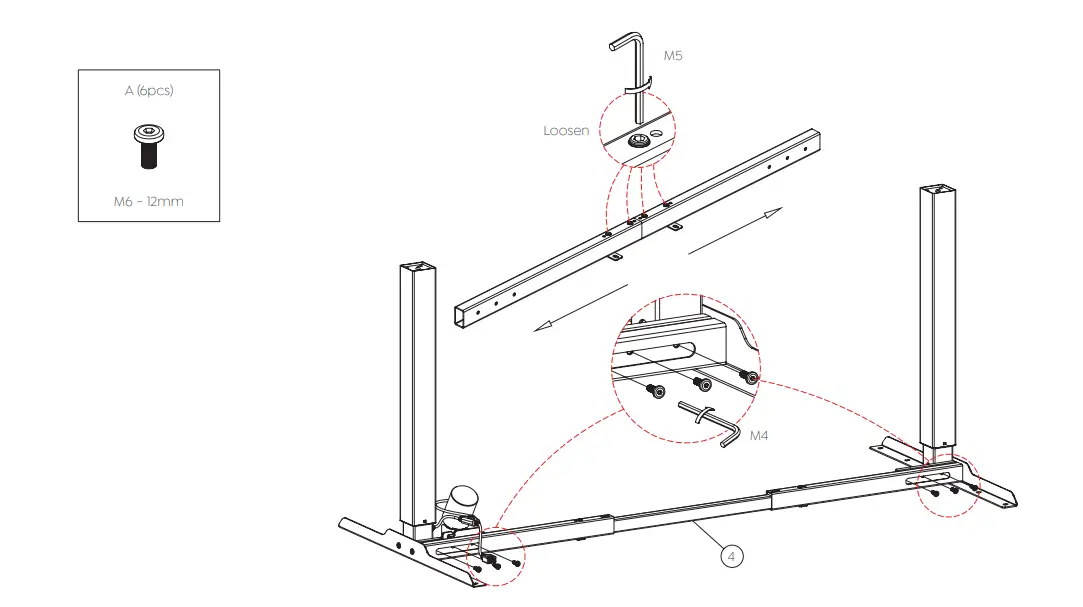 A (6pcs)

M6 - 12mm

M5

Loosen

M4

4