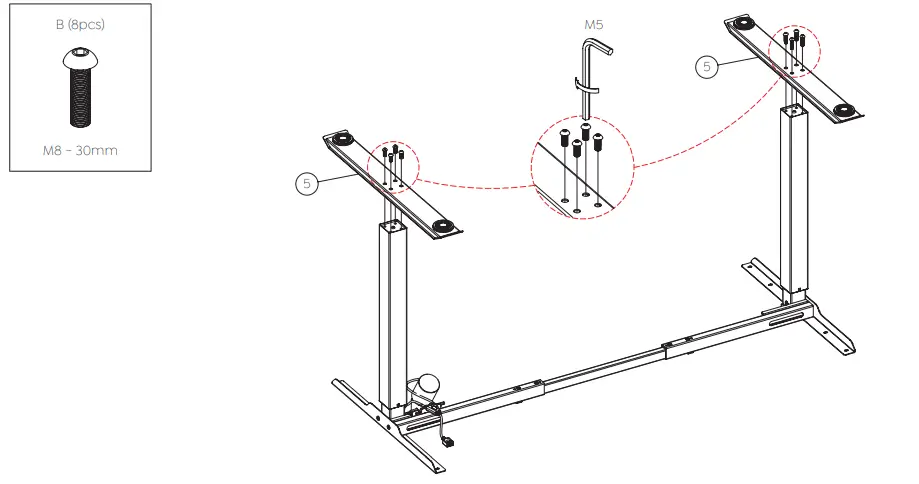 B (8pcs)

M8 – 30mm

M5

5

5