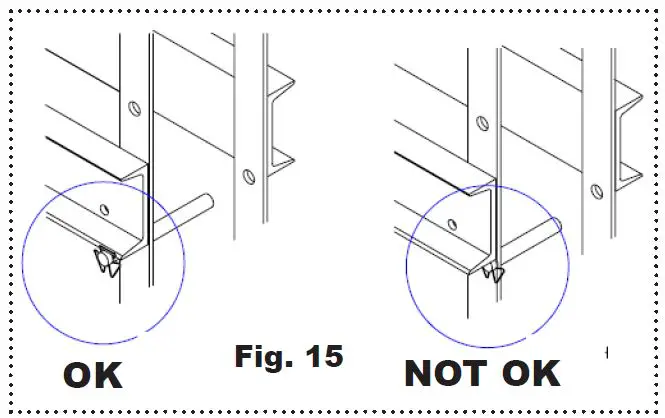 OK

Fig. 15

NOT OK