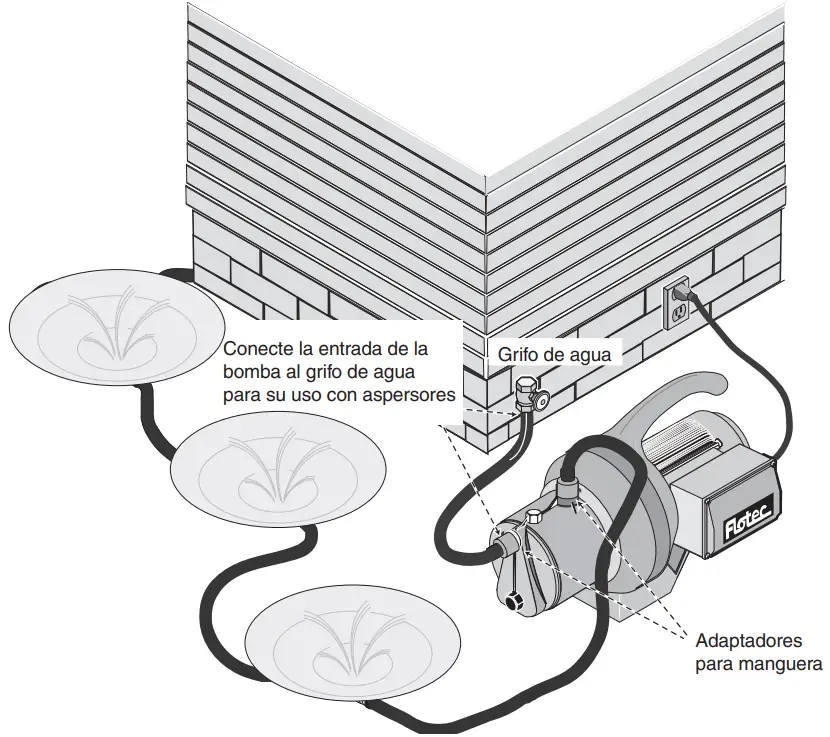 Conecte la entrada de la bomba al grifo de agua para su uso con aspersores

Grifo de agua

Flotec

Adaptadores para manguera