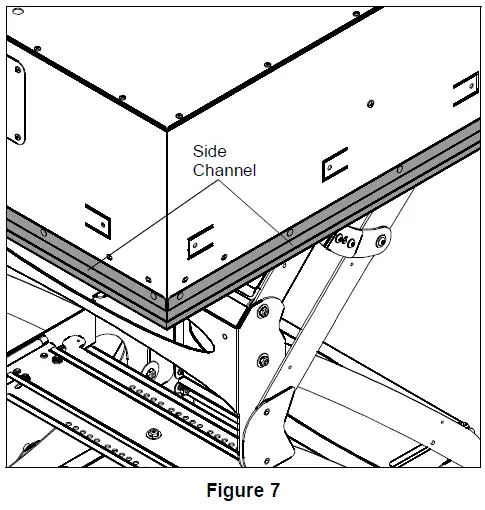 Side Channel

Figure 7