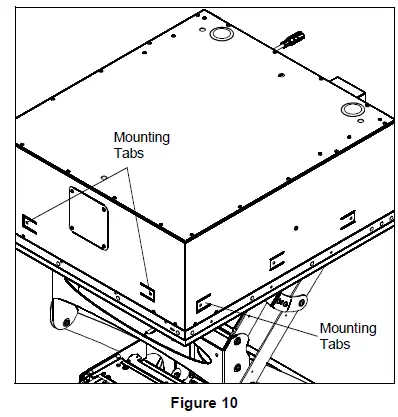 Mounting Tabs

Mounting Tabs

Figure 10