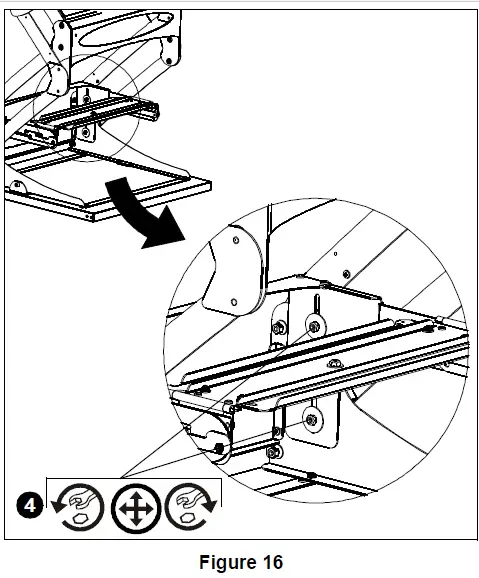 4

Figure 16