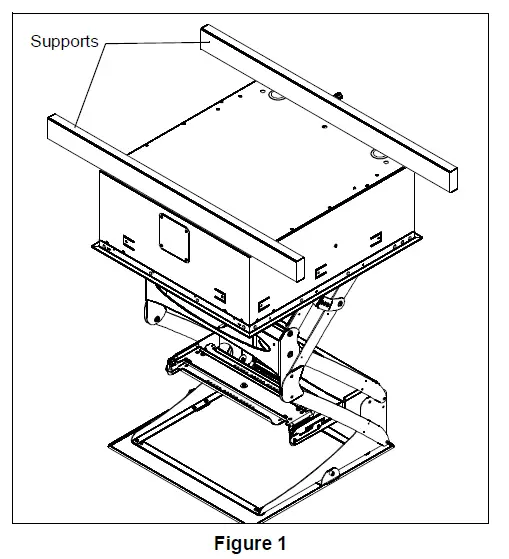 Supports

Figure 1