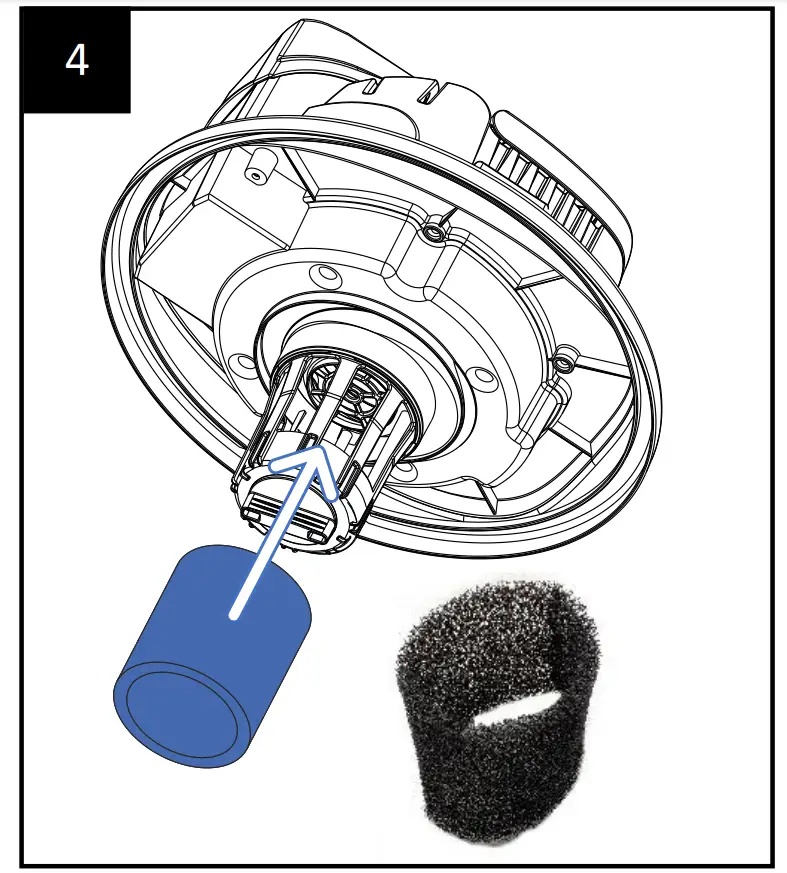 4