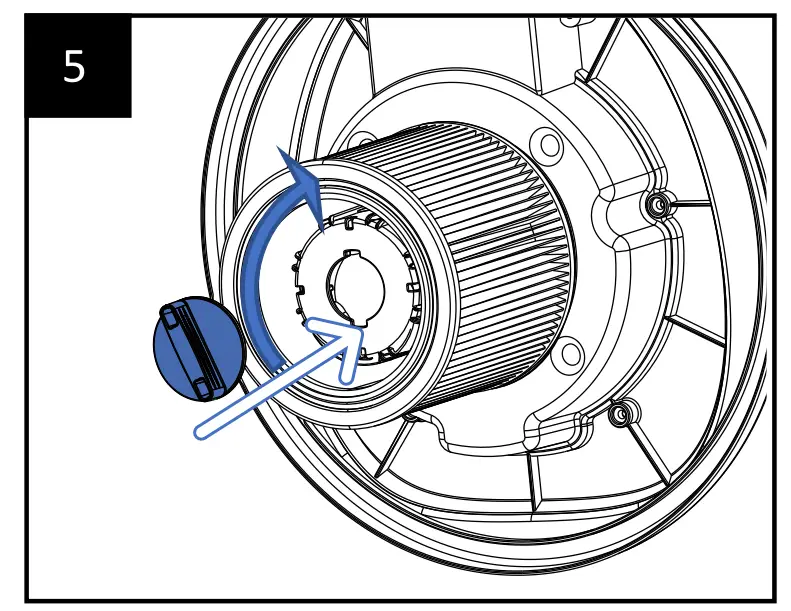 5