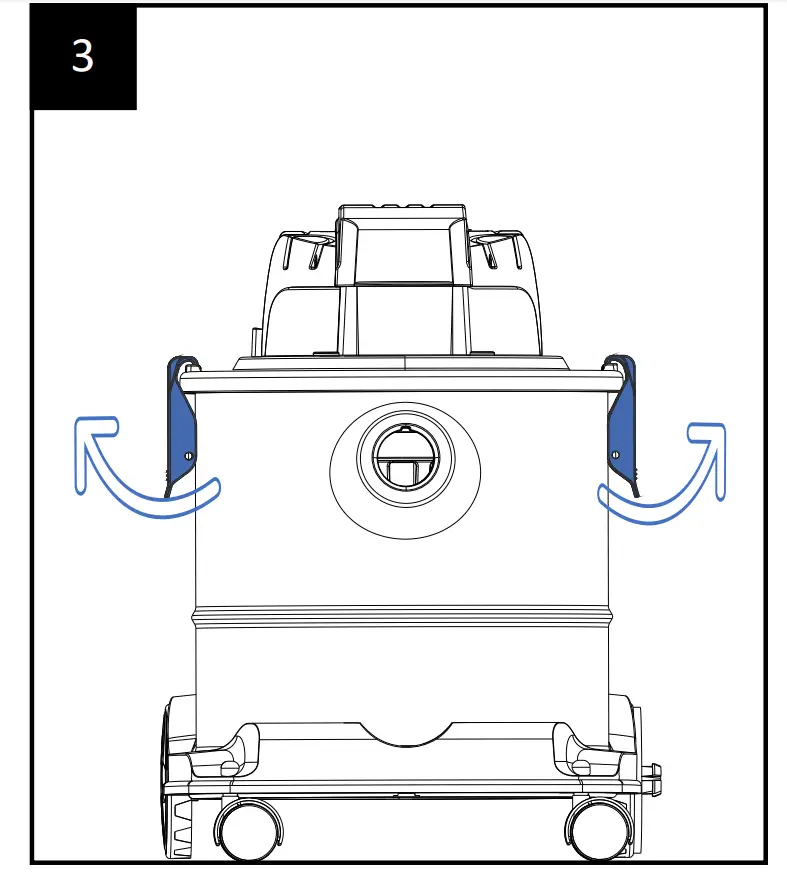 3