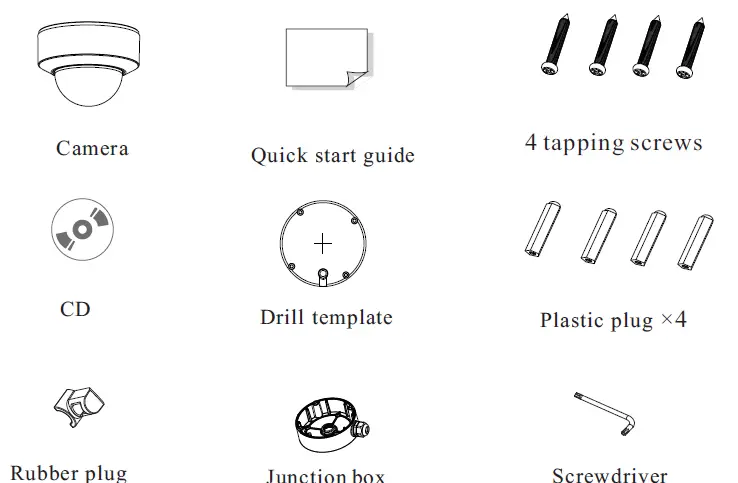 Camera

Quick start guide

4 tapping screws

CD

Drill template

Plastic plug ×4

Rubber plug

Junction box

Screwdriver