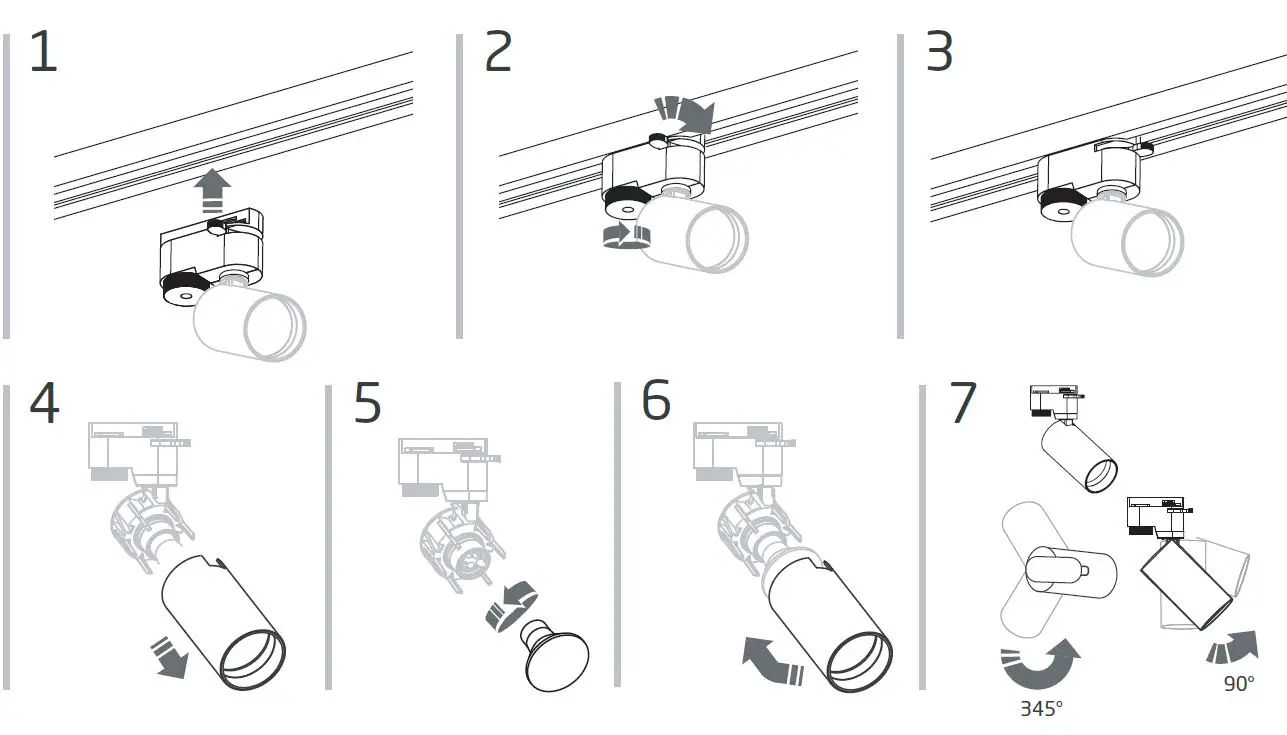 1

2

3

4

5

6

7

345°

90°