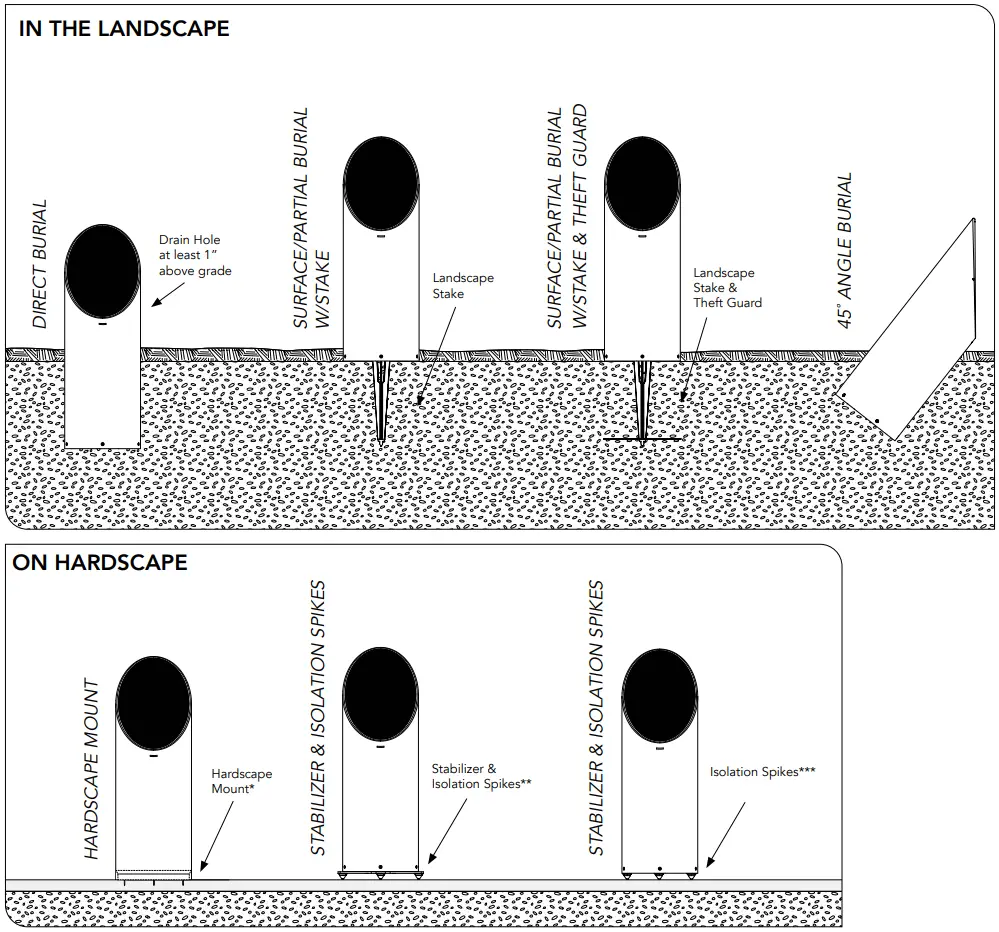 IN THE LANDSCAPE

DIRECT BURIAL

Drain Hole at least 1" above grade

SURFACE/PARTIAL BURIAL W/STAKE

Landscape Stake

SURFACE/PARTIAL BURIAL W/STAKE & THEFT GUARD

Landscape Stake & Theft Guard

45° ANGLE BURIAL

ON HARDSCAPE

HARDSCAPE MOUNT

Hardscape Mount*

STABILIZER & ISOLATION SPIKES

Stabilizer & Isolation Spikes**

STABILIZER & ISOLATION SPIKES

Isolation Spikes***