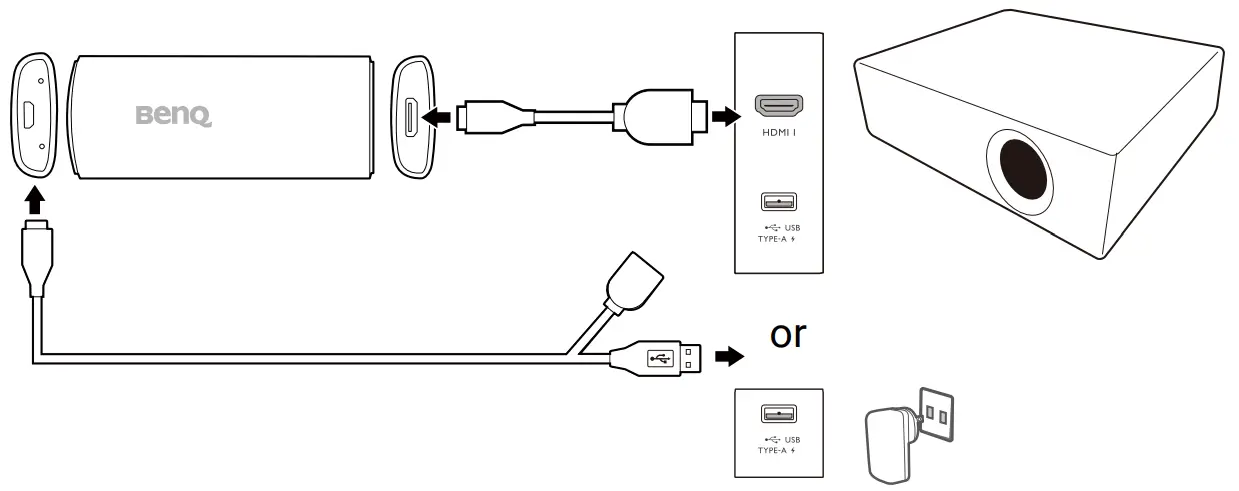 BenQ

HDMI 1

USB
TYPE-A

or

USB
TYPE-A