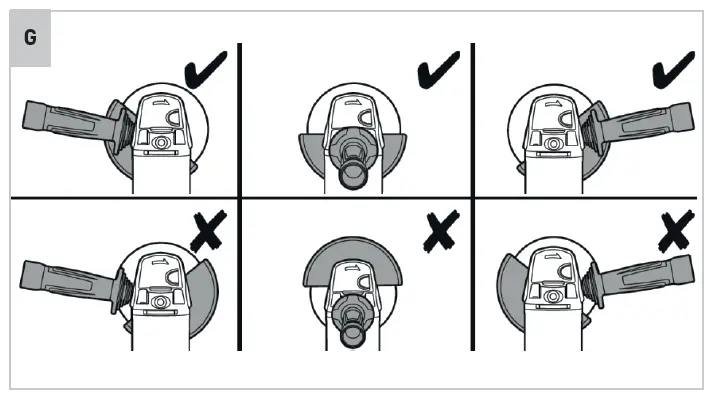 G