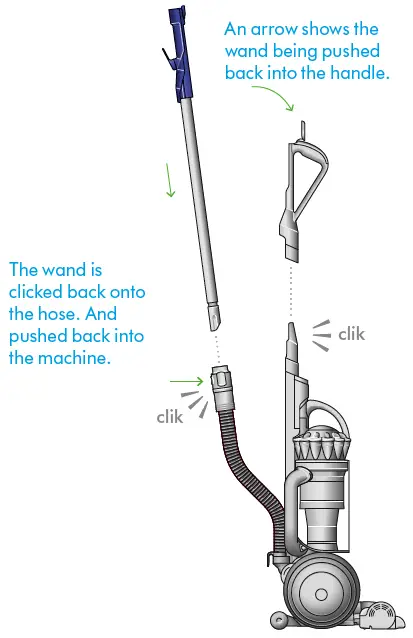 An arrow shows the wand being pushed back into the handle.

The wand is clicked back onto the hose. And pushed back into the machine.

clik

clik