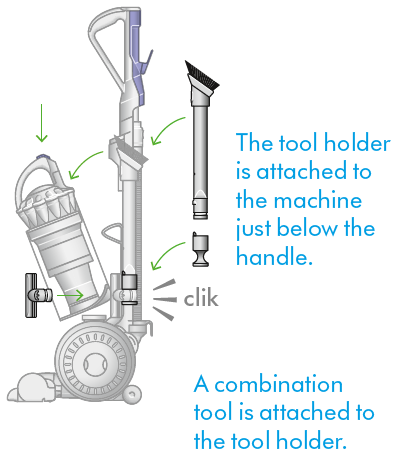 The tool holder is attached to the machine just below the handle.

clik

A combination tool is attached to the tool holder.