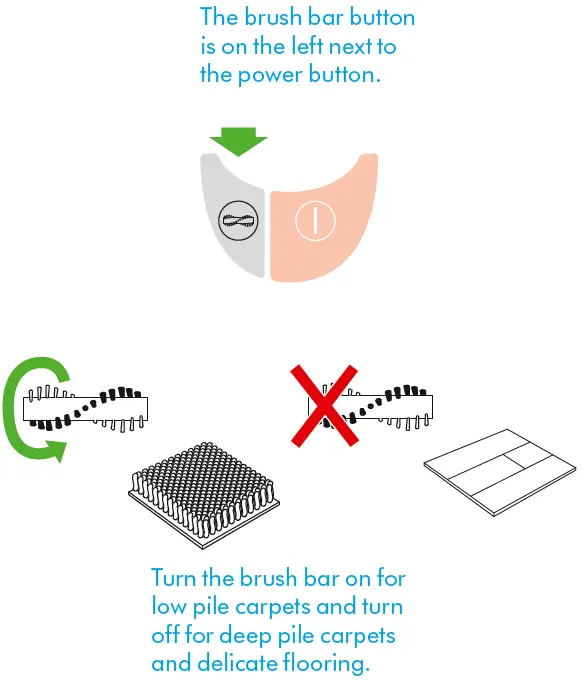 The brush bar button is on the left next to the power button.

Turn the brush bar on for low pile carpets and turn off for deep pile carpets and delicate flooring.